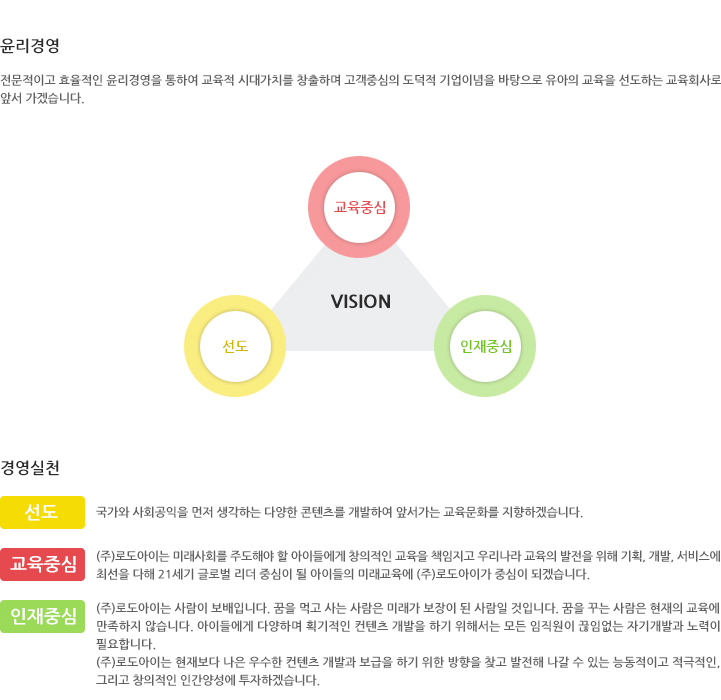 윤리경영

전문적이고 효율적인 윤리경영을 통하여 교육적 시대가치를 창출하며 고객중심의 도덕적 기업이념을 바탕으로 유아의 교육을 선도하는 교육회사로 앞서 가겠습니다.

교육중심

VISION

선도

인재중심

경영실천

선도

국가와 사회공익을 먼저 생각하는 다양한 콘텐츠를 개발하여 앞서가는 교육문화를 지향하겠습니다.

교육중심

(주)로도아이는 미래사회를 주도해야 할 아이들에게 창의적인 교육을 책임지고 우리나라 교육의 발전을 위해 기획, 개발, 서비스에 최선을 다해 21세기 글로벌 리더 중심이 될 아이들의 미래교육에 (주)로도아이가 중심이 되겠습니다.

인재중심

(주)로도아이는 사람이 보배입니다. 꿈을 먹고 사는 사람은 미래가 보장이 된 사람일 것입니다. 꿈을 꾸는 사람은 현재의 교육에 만족하지 않습니다. 아이들에게 다양하며 획기적인 컨텐츠 개발을 하기 위해서는 모든 임직원이 끊임없는 자기개발과 노력이 필요합니다.
(주)로도아이는 현재보다 나은 우수한 컨텐츠 개발과 보급을 하기 위한 방향을 찾고 발전해 나갈 수 있는 능동적이고 적극적인, 그리고 창의적인 인간양성에 투자하겠습니다.